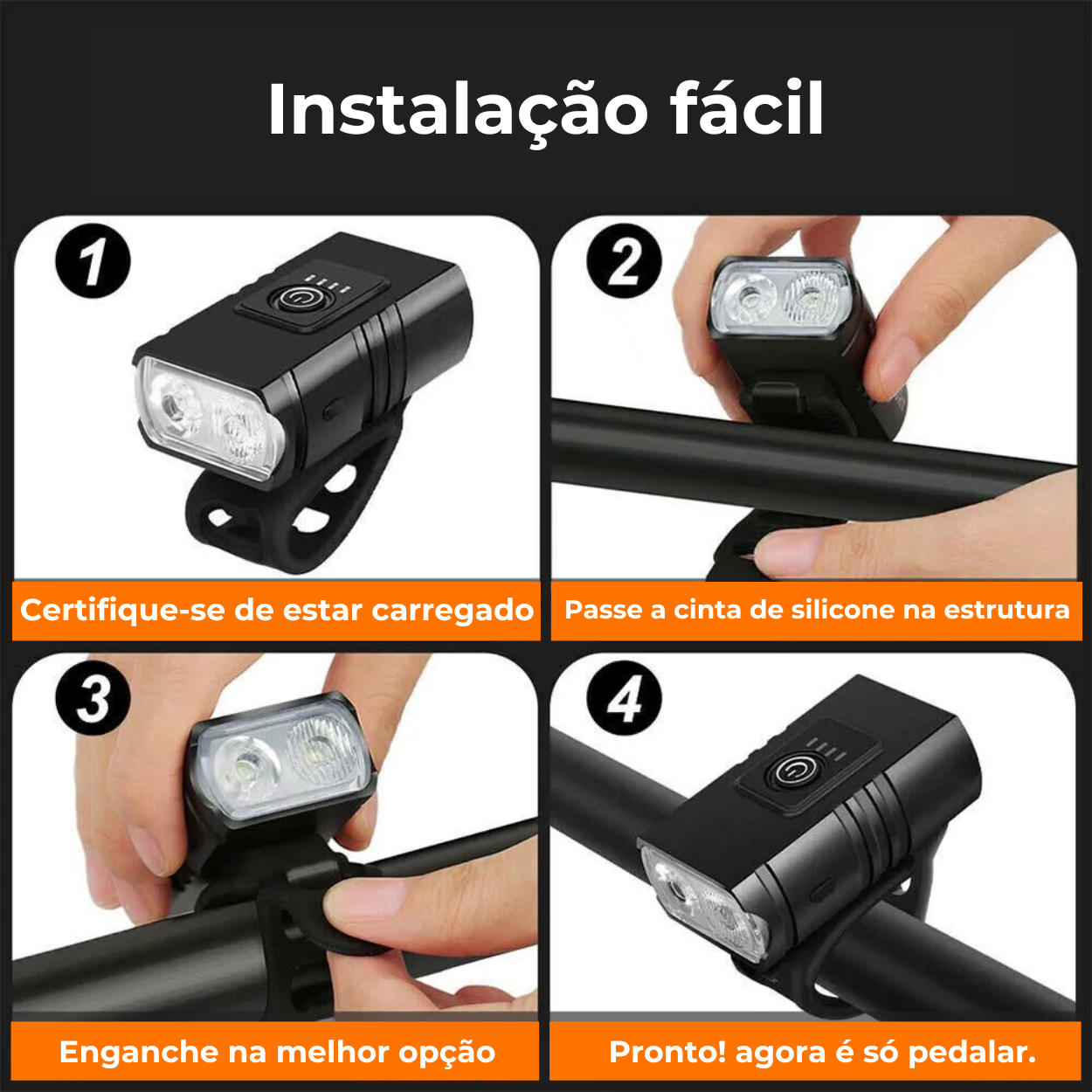 Instalação fácil

1

Certifique-se de estar carregado

2

Passe a cinta de silicone na estrutura

3

Enganche na melhor opção

4

Pronto! agora é só pedalar.